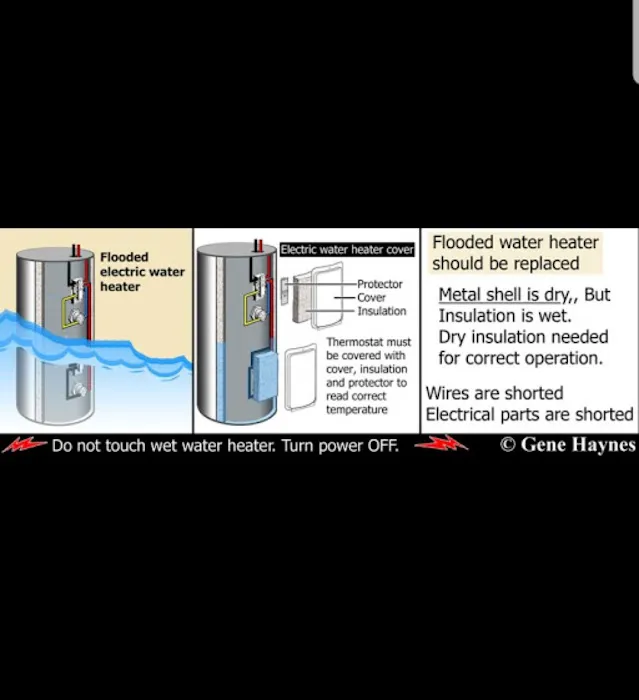 Flooded electric water heater

Electric water heater cover

Protector
Cover
Insulation

Thermostat must be covered with cover, insulation and protector to read correct temperature

Flooded water heater should be replaced

Metal shell is dry,, But Insulation is wet. Dry insulation needed for correct operation.

Wires are shorted
Electrical parts are shorted

Do not touch wet water heater. Turn power OFF.

© Gene Haynes