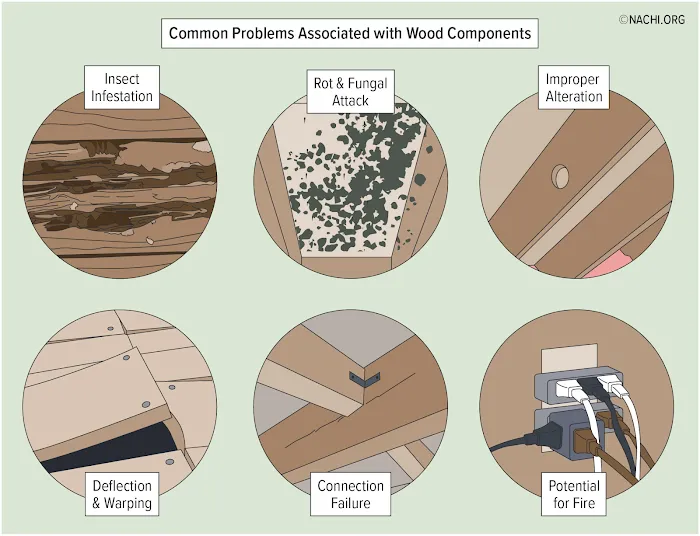 ©NACHI.ORG

Common Problems Associated with Wood Components

Insect Infestation

Rot & Fungal Attack

Improper Alteration

Deflection & Warping

Connection Failure

Potential for Fire