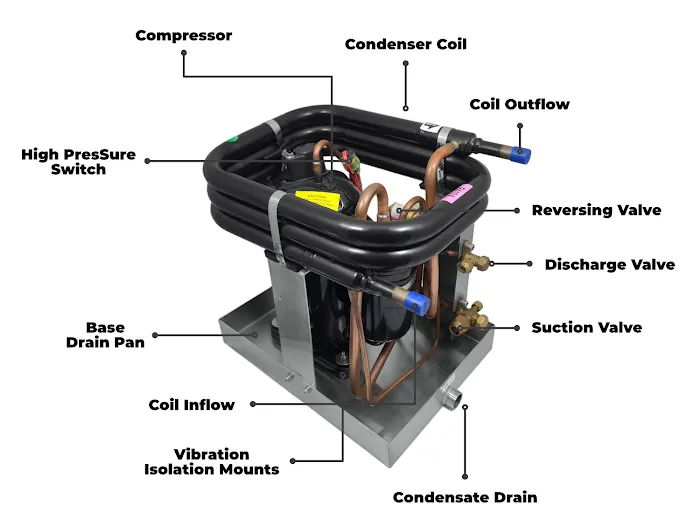 Compressor

Condenser Coil

Coil Outflow

High PresSure Switch

Reversing Valve

Discharge Valve

Base Drain Pan

Suction Valve

Coil Inflow

Vibration Isolation Mounts

Condensate Drain